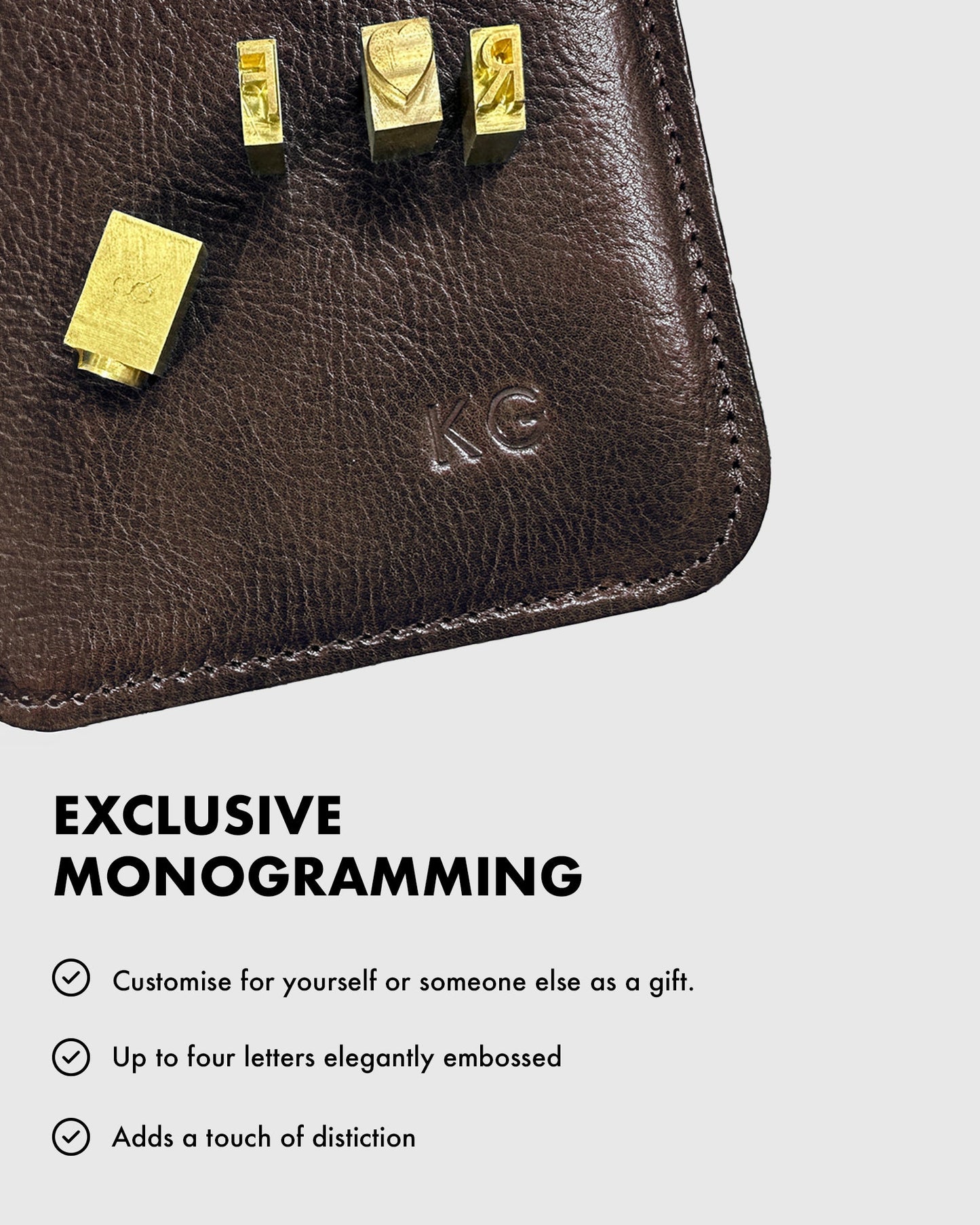 KG

EXCLUSIVE MONOGRAMMING

Customise for yourself or someone else as a gift.

Up to four letters elegantly embossed

Adds a touch of distiction