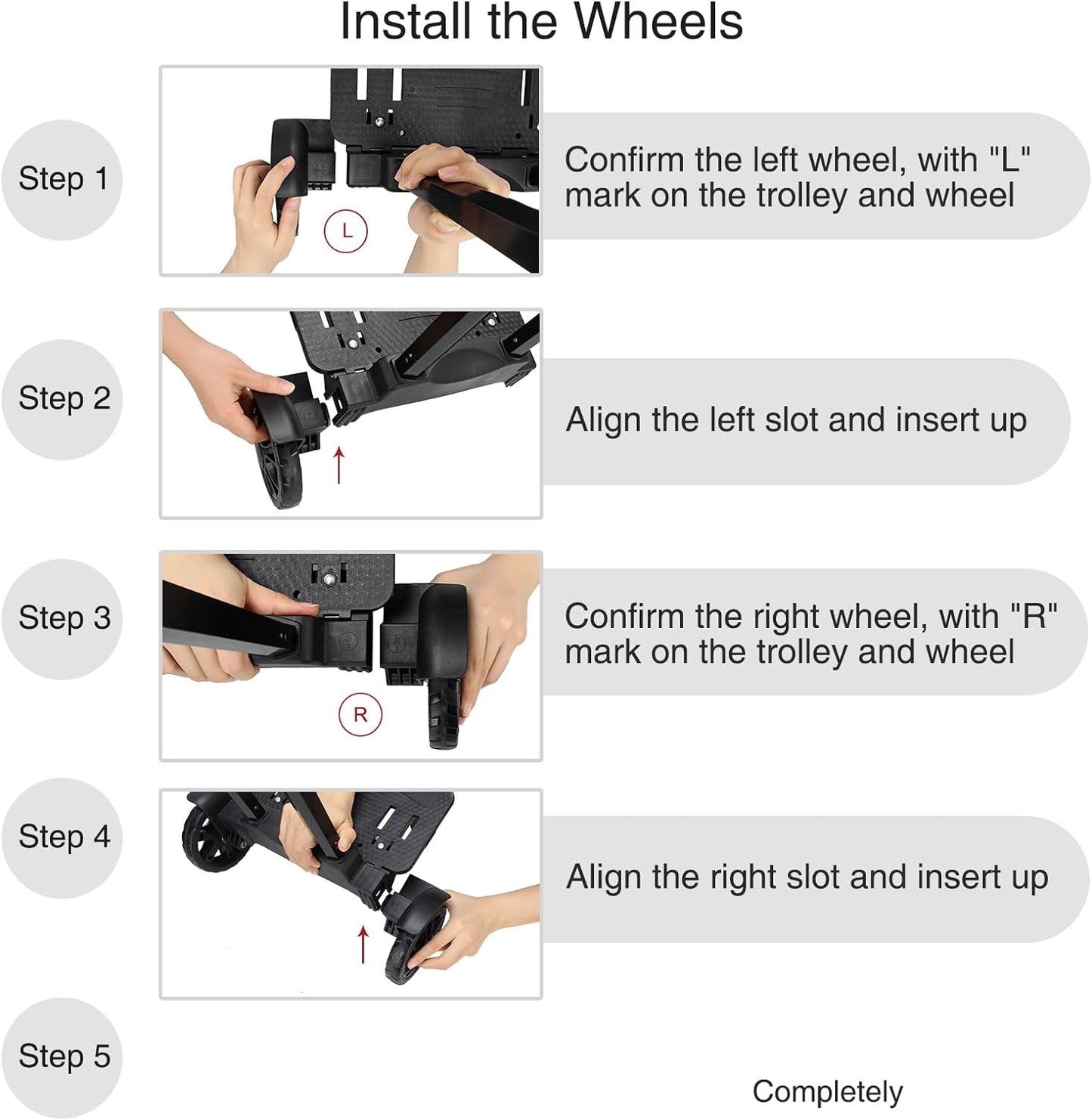 Install the Wheels

Step 1

L

Confirm the left wheel, with "L" mark on the trolley and wheel

Step 2

Align the left slot and insert up

Step 3

R

Confirm the right wheel, with "R" mark on the trolley and wheel

Step 4

Align the right slot and insert up

Step 5

Completely